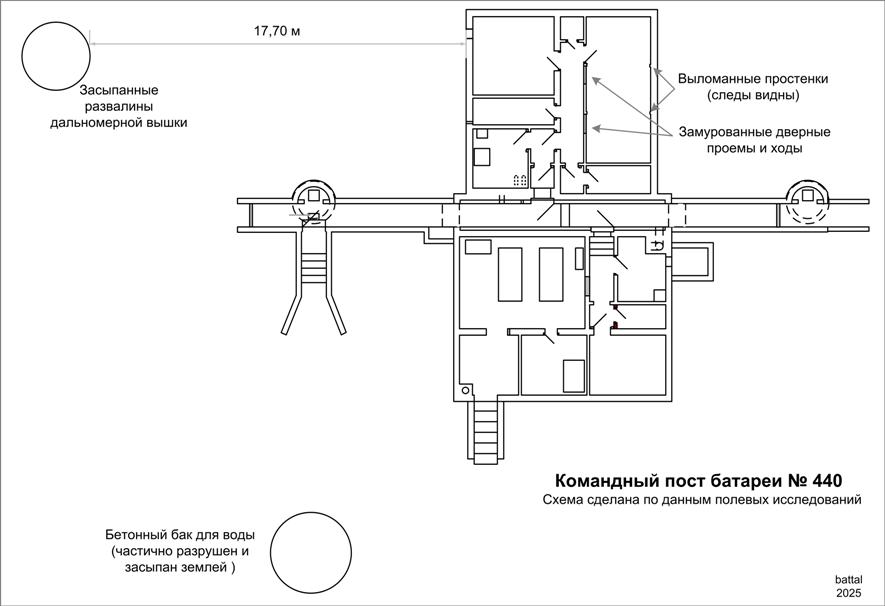 17,70 м

Засыпанные развалины дальномерной вышки

Выломанные простенки (следы видны)

Замурованные дверные проемы и ходы

Командный пост батареи № 440
Схема сделана по данным полевых исследований

Бетонный бак для воды (частично разрушен и засыпан землей )

battal
2025